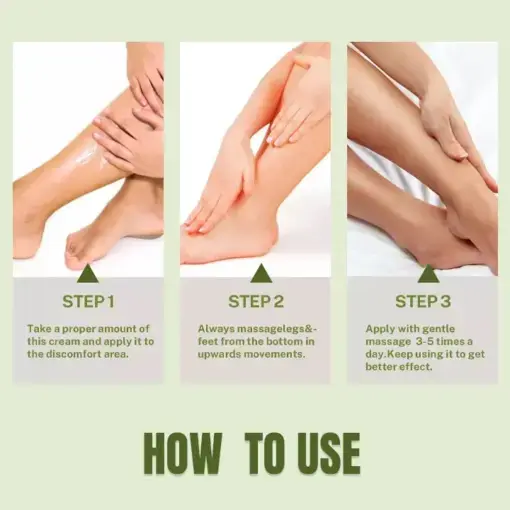 STEP 1

Take a proper amount of this cream and apply it to the discomfort area.

STEP 2

Always massagelegs&-feet from the bottom in upwards movements.

STEP 3

Apply with gentle massage 3-5 times a day.Keep using it to get better effect.

HOW TO USE