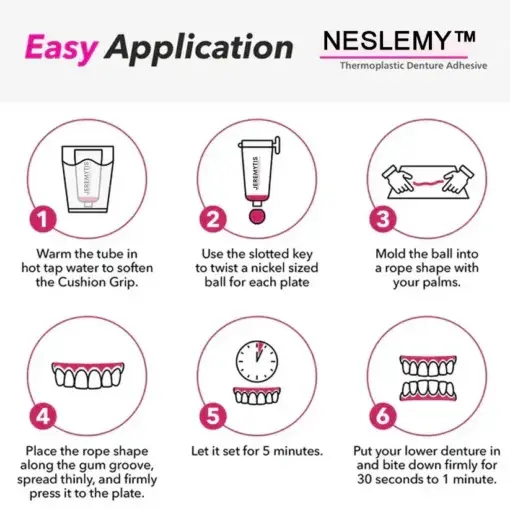 Easy Application

NESLEMY™
Thermoplastic Denture Adhesive

JEREMYTIS

1
Warm the tube in hot tap water to soften the Cushion Grip.

JEREMYTIS

2
Use the slotted key to twist a nickel sized ball for each plate

3
Mold the ball into a rope shape with your palms.

4
Place the rope shape along the gum groove, spread thinly, and firmly press it to the plate.

5
Let it set for 5 minutes.

6
Put your lower denture in and bite down firmly for 30 seconds to 1 minute.