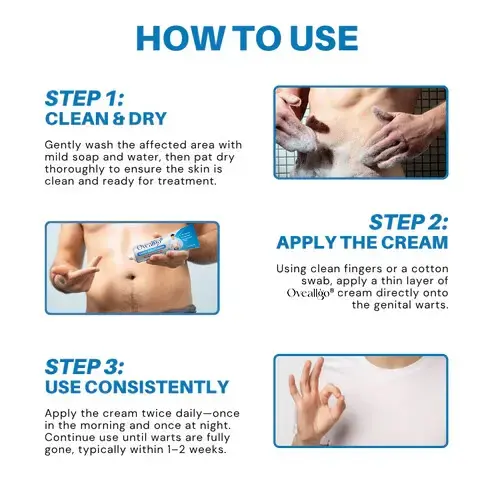 HOW TO USE

STEP 1:
CLEAN & DRY

Gently wash the affected area with mild soap and water, then pat dry thoroughly to ensure the skin is clean and ready for treatment.

Oveallgo

STEP 2:
APPLY THE CREAM

Using clean fingers or a cotton swab, apply a thin layer of Oveallgo® cream directly onto the genital warts.

STEP 3:
USE CONSISTENTLY

Apply the cream twice daily—once in the morning and once at night. Continue use until warts are fully gone, typically within 1–2 weeks.