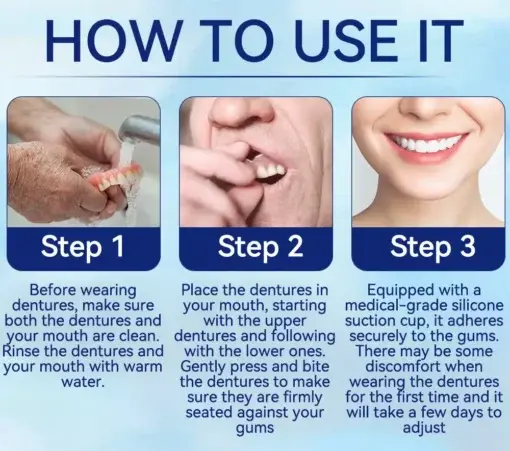 HOW TO USE IT

Step 1

Before wearing dentures, make sure both the dentures and your mouth are clean. Rinse the dentures and your mouth with warm water.

Step 2

Place the dentures in your mouth, starting with the upper dentures and following with the lower ones. Gently press and bite the dentures to make sure they are firmly seated against your gums

Step 3

Equipped with a medical-grade silicone suction cup, it adheres securely to the gums. There may be some discomfort when wearing the dentures for the first time and it will take a few days to adjust